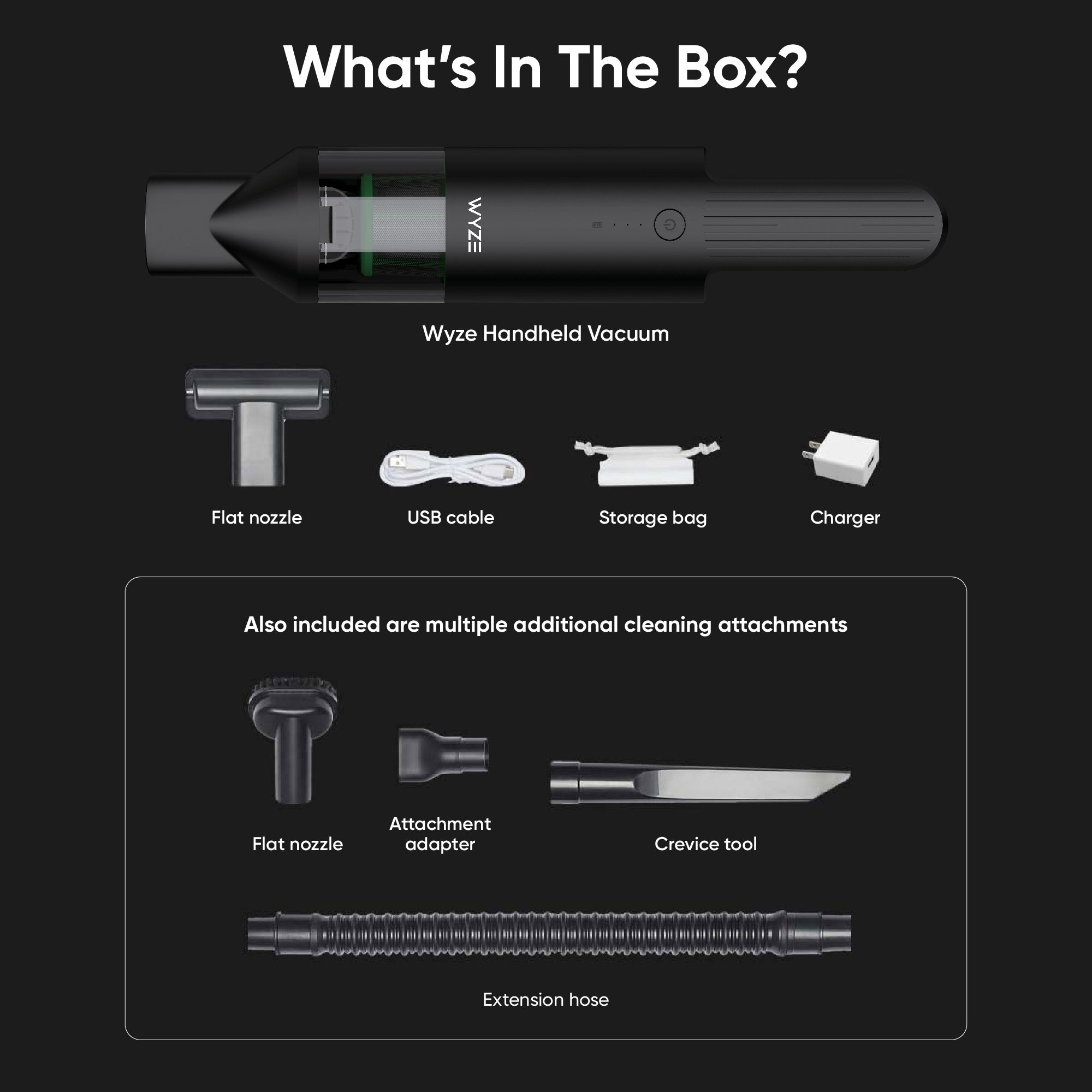 What's In The Box?

WYZE

Wyze Handheld Vacuum

Flat nozzle

USB cable

Storage bag

Charger

Also included are multiple additional cleaning attachments

Flat nozzle

Attachment adapter

Crevice tool

Extension hose